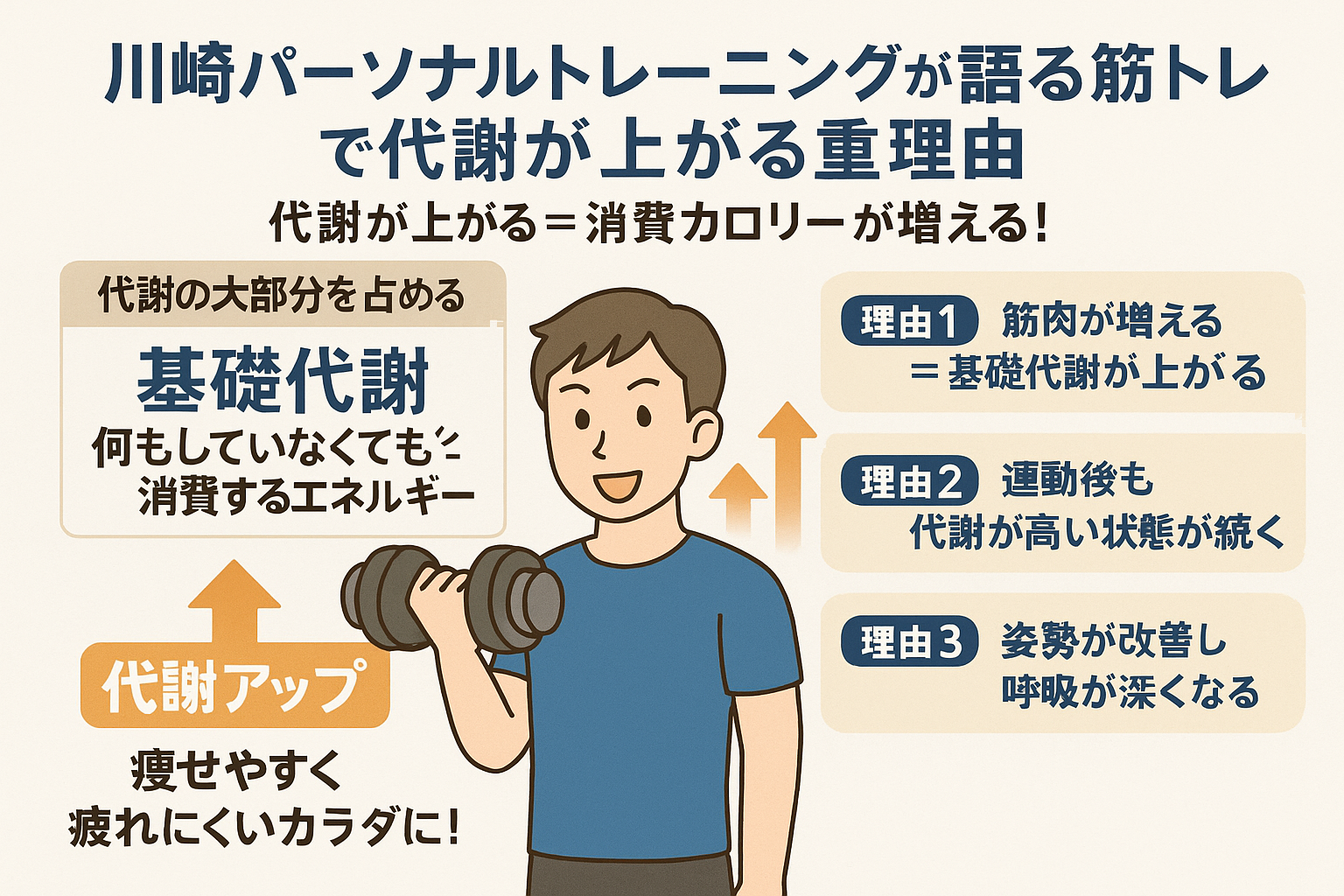 川崎パーソナルトレーニングが語る筋トレで代謝が上がる重理由

代謝が上がる＝消費カロリーが増える!

代謝の大部分を占める

基礎代謝

何もしていなくても消費するエネルギー

代謝アップ

痩せやすく
疲れにくいカラダに!

理由1 筋肉が増える
＝基礎代謝が上がる

理由2 連動後も
代謝が高い状態が続く

理由3 姿勢が改善し
呼吸が深くなる