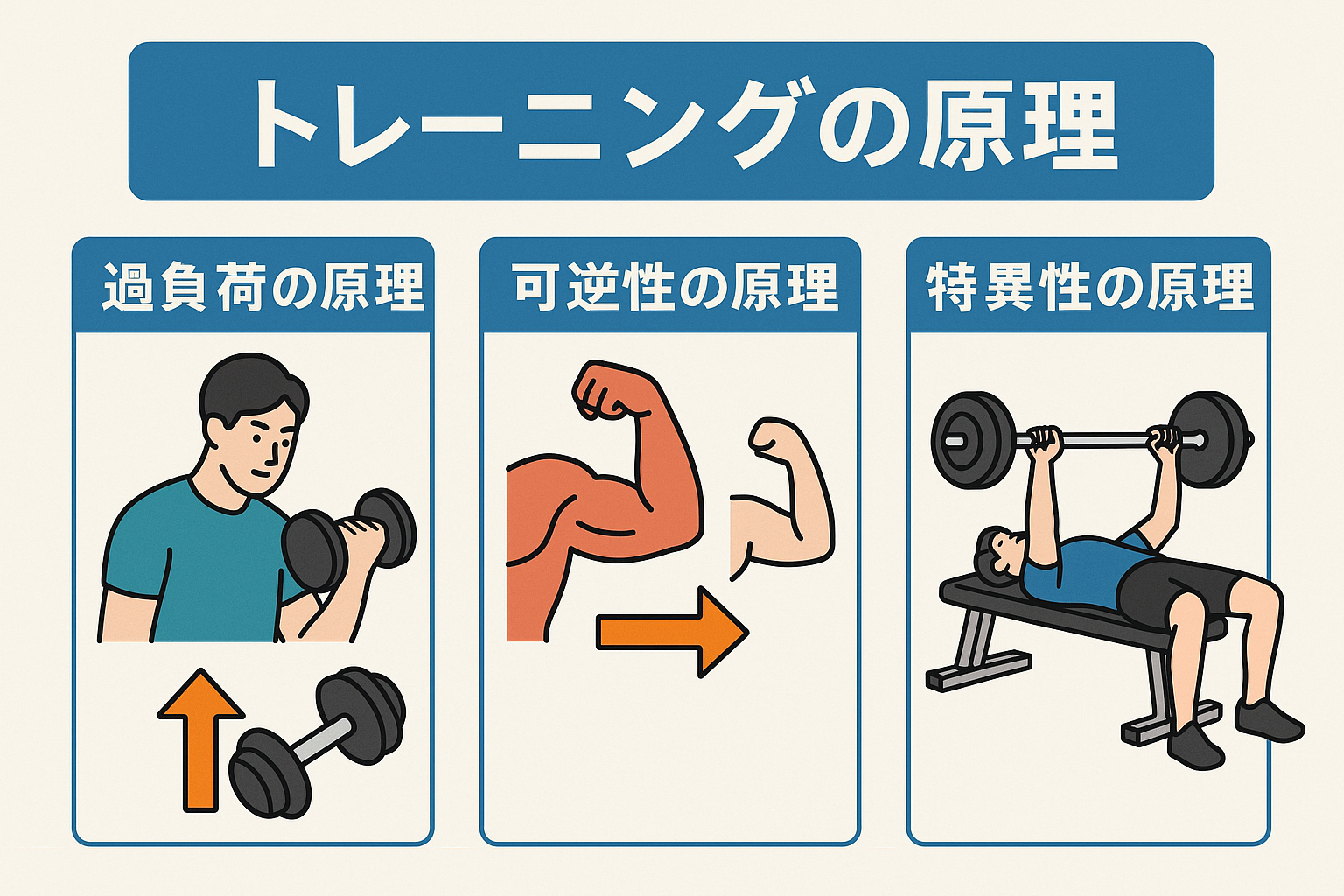 トレーニングの原理

過負荷の原理

可逆性の原理

特異性の原理